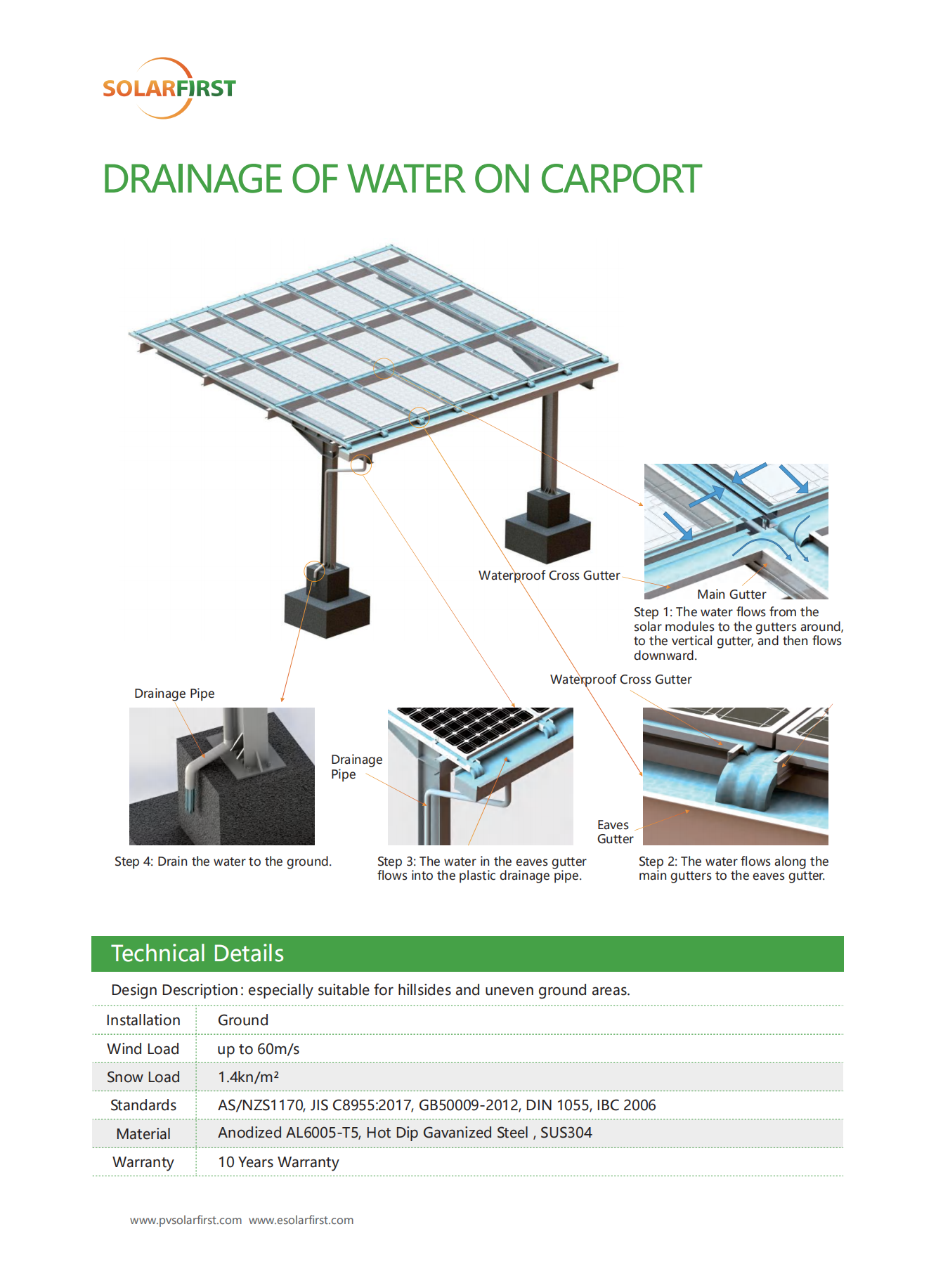 SOLARFIRST

DRAINAGE OF WATER ON CARPORT

Waterproof Cross Gutter

Main Gutter

Step 1: The water flows from the solar modules to the gutters around, to the vertical gutter, and then flows downward.

Waterproof Cross Gutter

Drainage Pipe

Drainage Pipe

Eaves Gutter

Step 4: Drain the water to the ground.

Step 3: The water in the eaves gutter flows into the plastic drainage pipe.

Step 2: The water flows along the main gutters to the eaves gutter.

Technical Details

Design Description: especially suitable for hillsides and uneven ground areas.

| Installation | Ground |
|---|---|
| Wind Load | up to 60m/s |
| Snow Load | 1.4kn/m² |
| Standards | AS/NZS1170, JIS C8955:2017, GB50009-2012, DIN 1055, IBC 2006 |
| Material | Anodized AL6005-T5, Hot Dip Gavanized Steel , SUS304 |
| Warranty | 10 Years Warranty |

www.pvsolarfirst.com www.esolarfirst.com