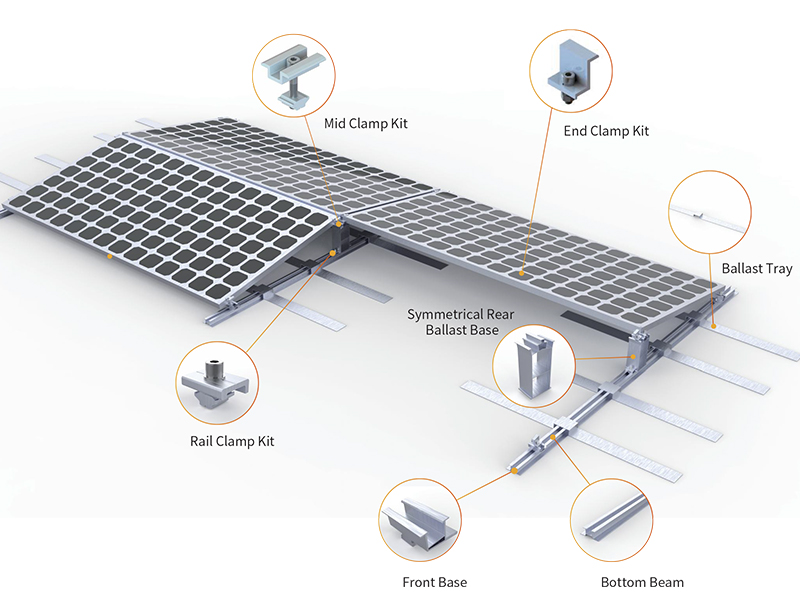 Mid Clamp Kit

End Clamp Kit

Ballast Tray

Symmetrical Rear Ballast Base

Rail Clamp Kit

Front Base

Bottom Beam