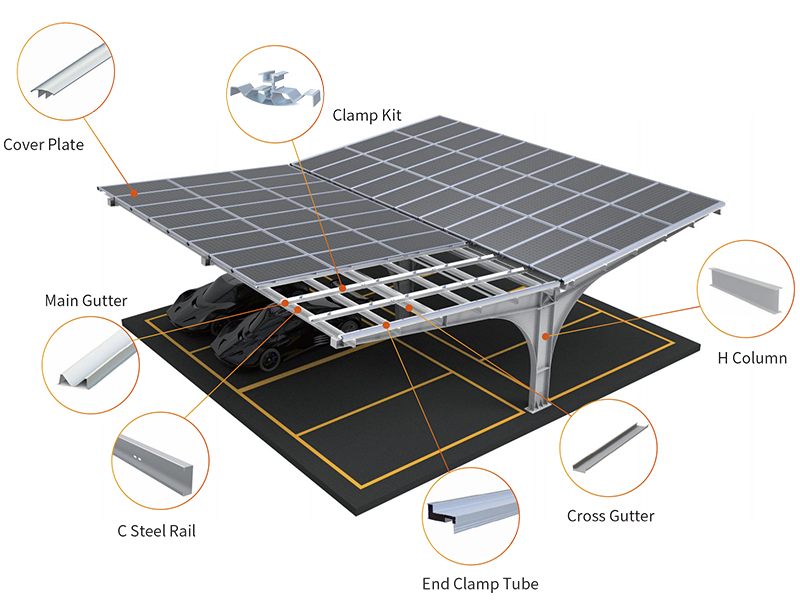 Cover Plate

Clamp Kit

Main Gutter

H Column

C Steel Rail

Cross Gutter

End Clamp Tube