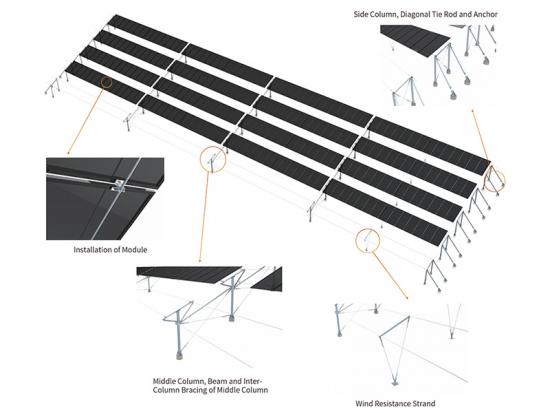 Side Column, Diagonal Tie Rod and Anchor

Installation of Module

Middle Column, Beam and Inter-Column Bracing of Middle Column

Wind Resistance Strand